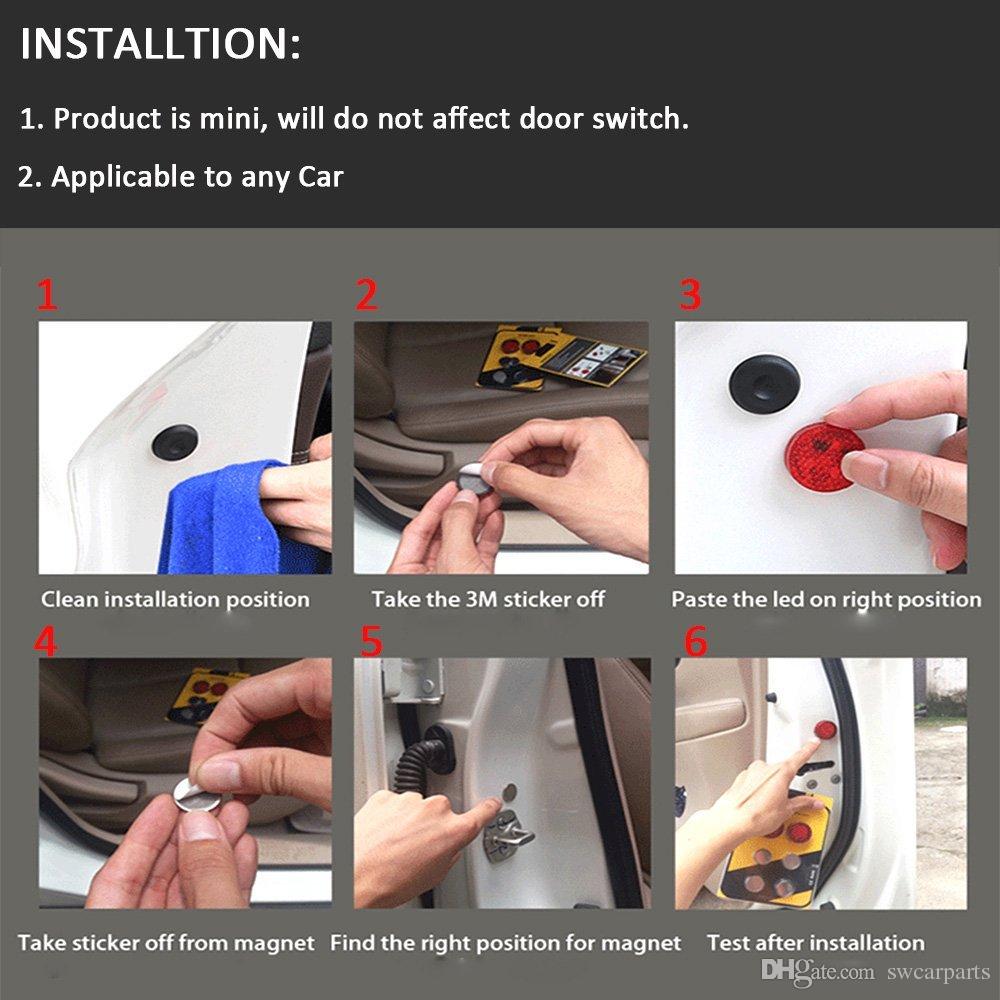 INSTALLTION:

1. Product is mini, will do not affect door switch.

2. Applicable to any Car

1

Clean installation position

2

Take the 3M sticker off

3

Paste the led on right position

4

Take sticker off from magnet

5

Find the right position for magnet

6

Test after installation

DHgate.com swcarparts