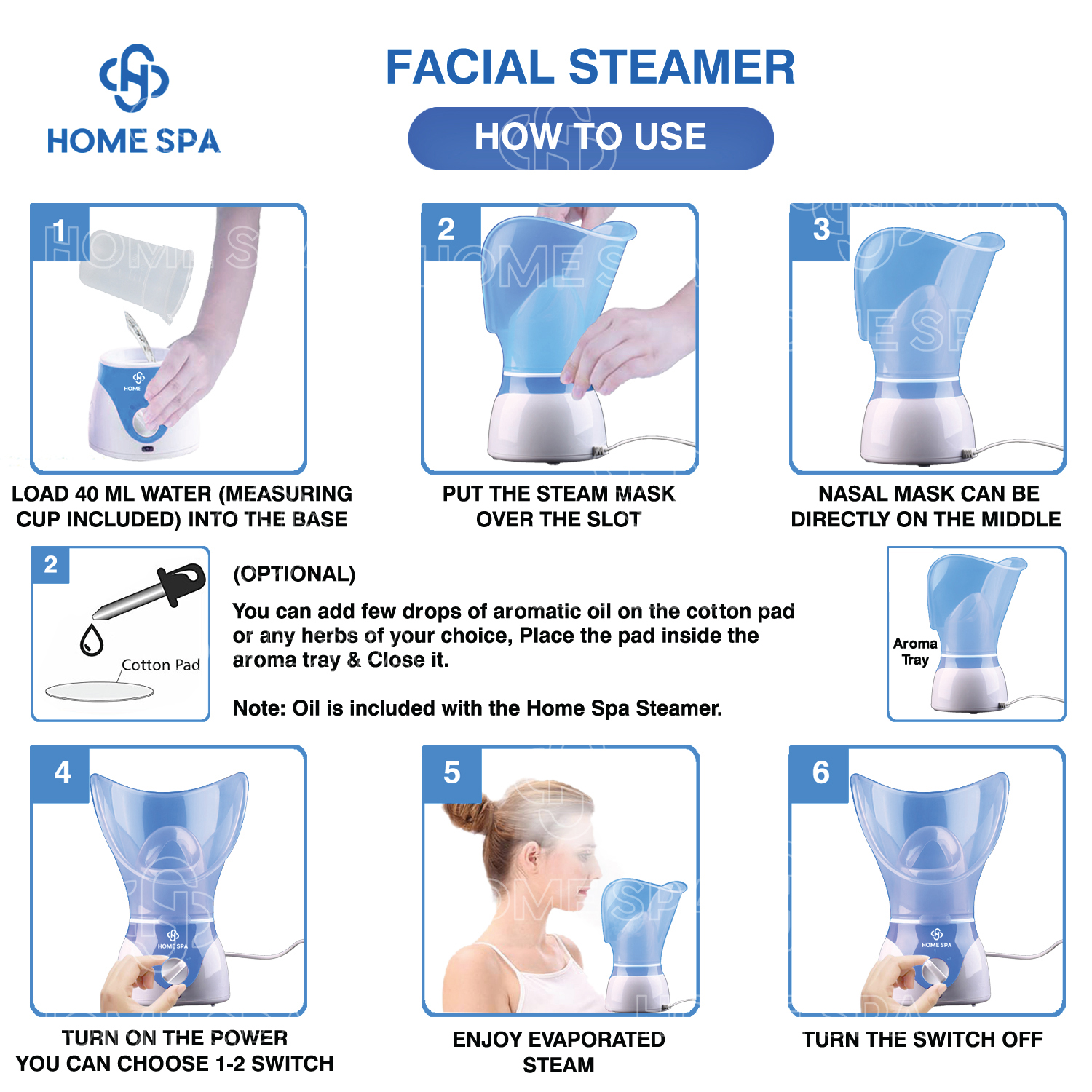 HOME SPA

FACIAL STEAMER

HOW TO USE

1

HOME

LOAD 40 ML WATER (MEASURING CUP INCLUDED) INTO THE BASE

2

PUT THE STEAM MASK OVER THE SLOT

3

NASAL MASK CAN BE DIRECTLY ON THE MIDDLE

2

Cotton Pad

(OPTIONAL)

You can add few drops of aromatic oil on the cotton pad or any herbs of your choice, Place the pad inside the aroma tray & Close it.

Note: Oil is included with the Home Spa Steamer.

Aroma Tray

4

HOME SPA

TURN ON THE POWER YOU CAN CHOOSE 1-2 SWITCH

5

ENJOY EVAPORATED STEAM

6

HOME SPA

TURN THE SWITCH OFF