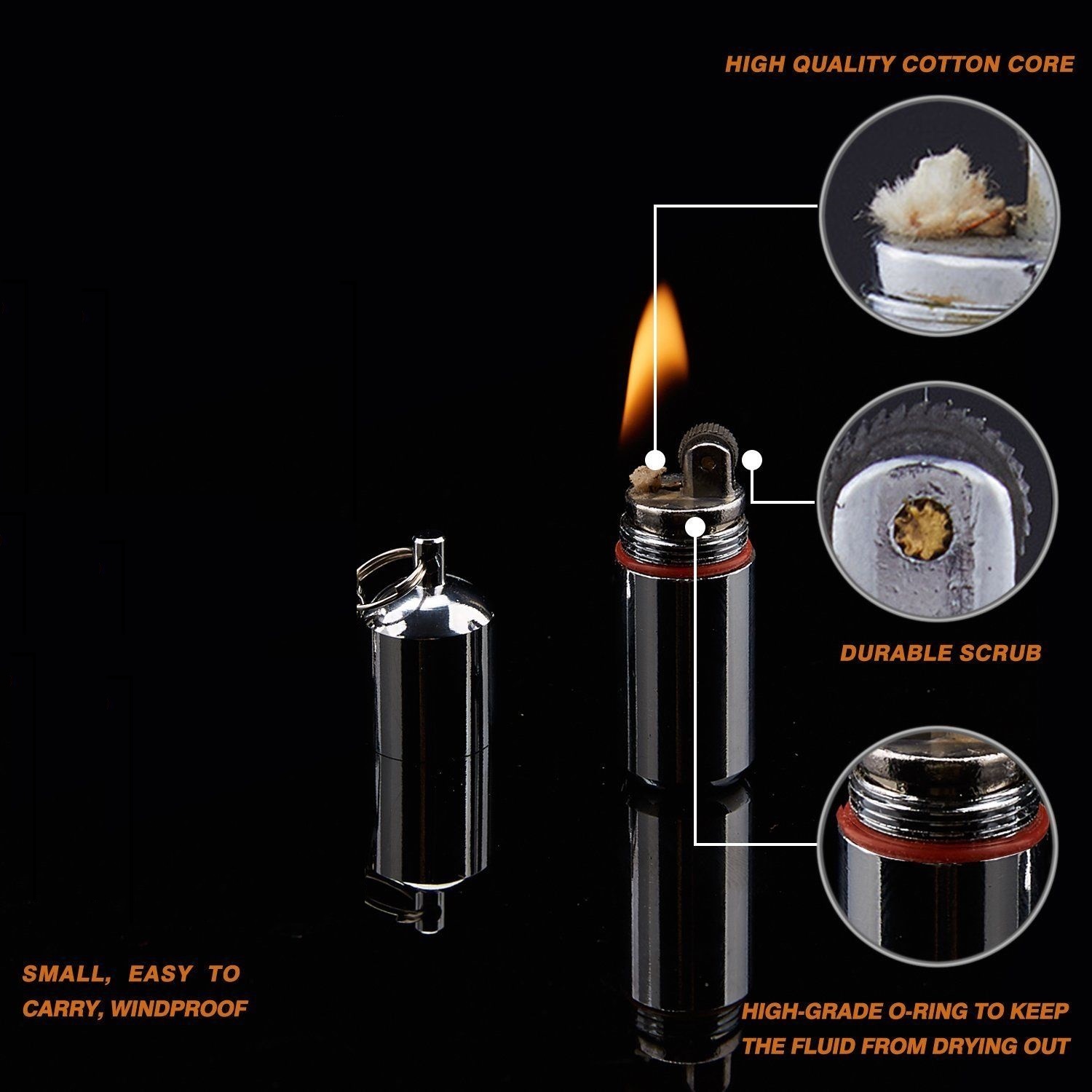 HIGH QUALITY COTTON CORE

DURABLE SCRUB

SMALL, EASY TO CARRY, WINDPROOF

HIGH-GRADE O-RING TO KEEP THE FLUID FROM DRYING OUT