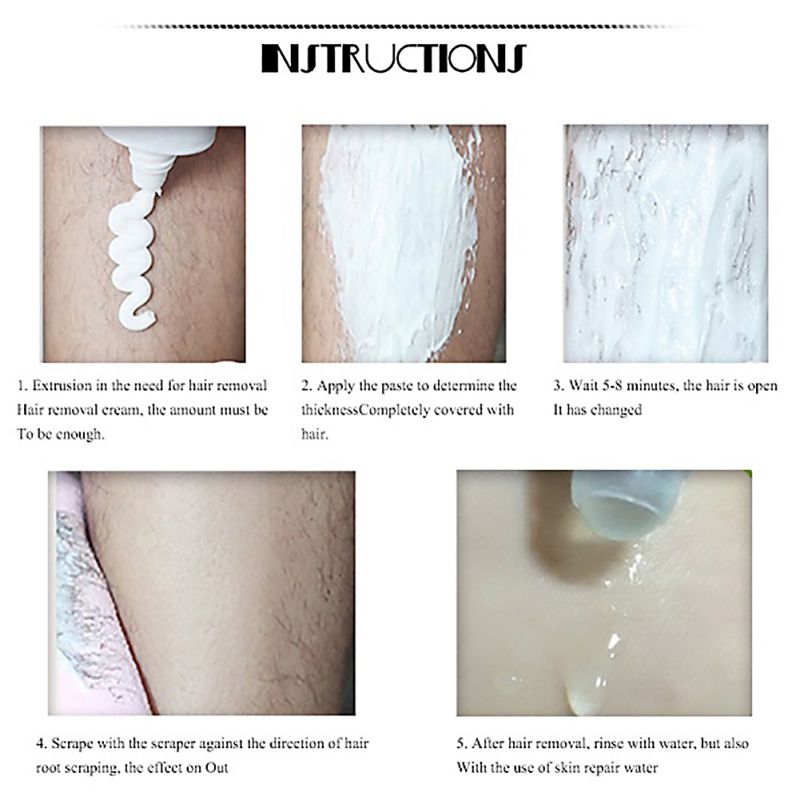 INSTRUCTIONS

1. Extrusion in the need for hair removal Hair removal cream, the amount must be To be enough.

2. Apply the paste to determine the thicknessCompletely covered with hair.

3. Wait 5-8 minutes, the hair is open It has changed

4. Scrape with the scraper against the direction of hair root scraping, the effect on Out

5. After hair removal, rinse with water, but also With the use of skin repair water