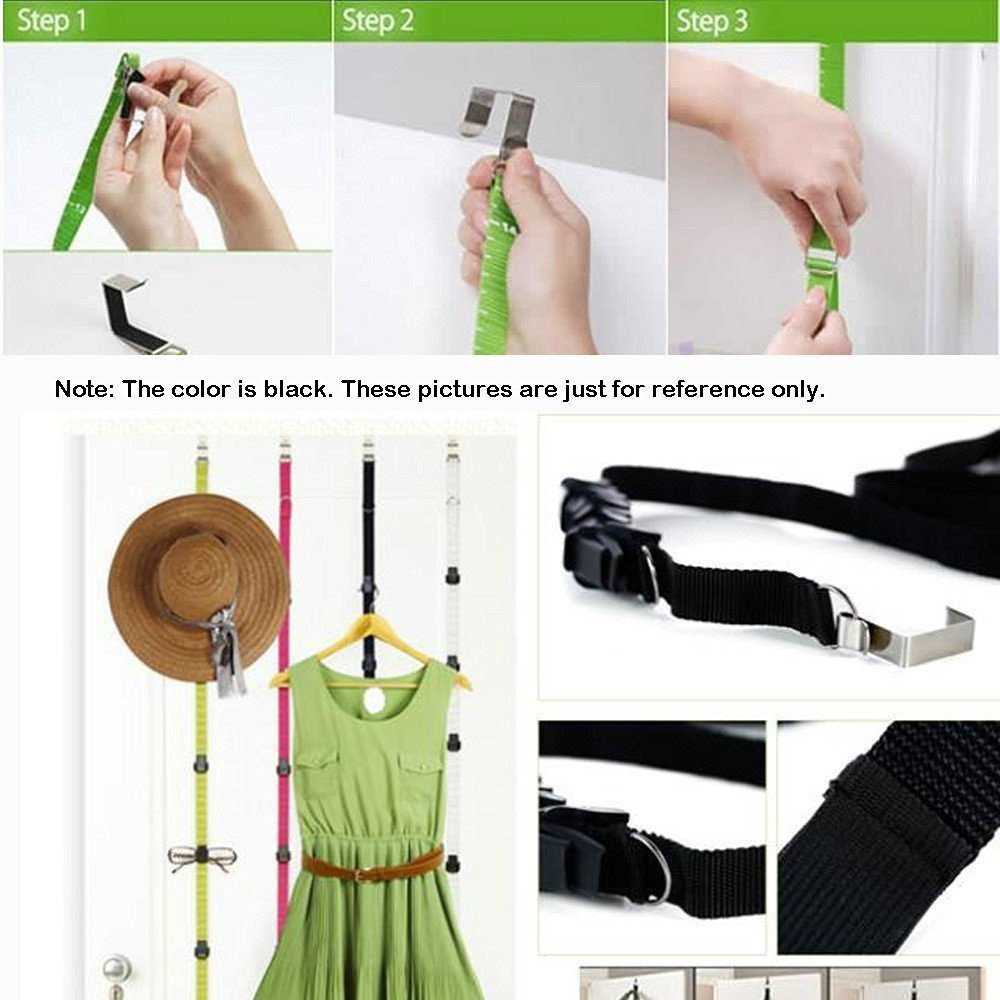 Step 1

Step 2

Step 3

Note: The color is black. These pictures are just for reference only.