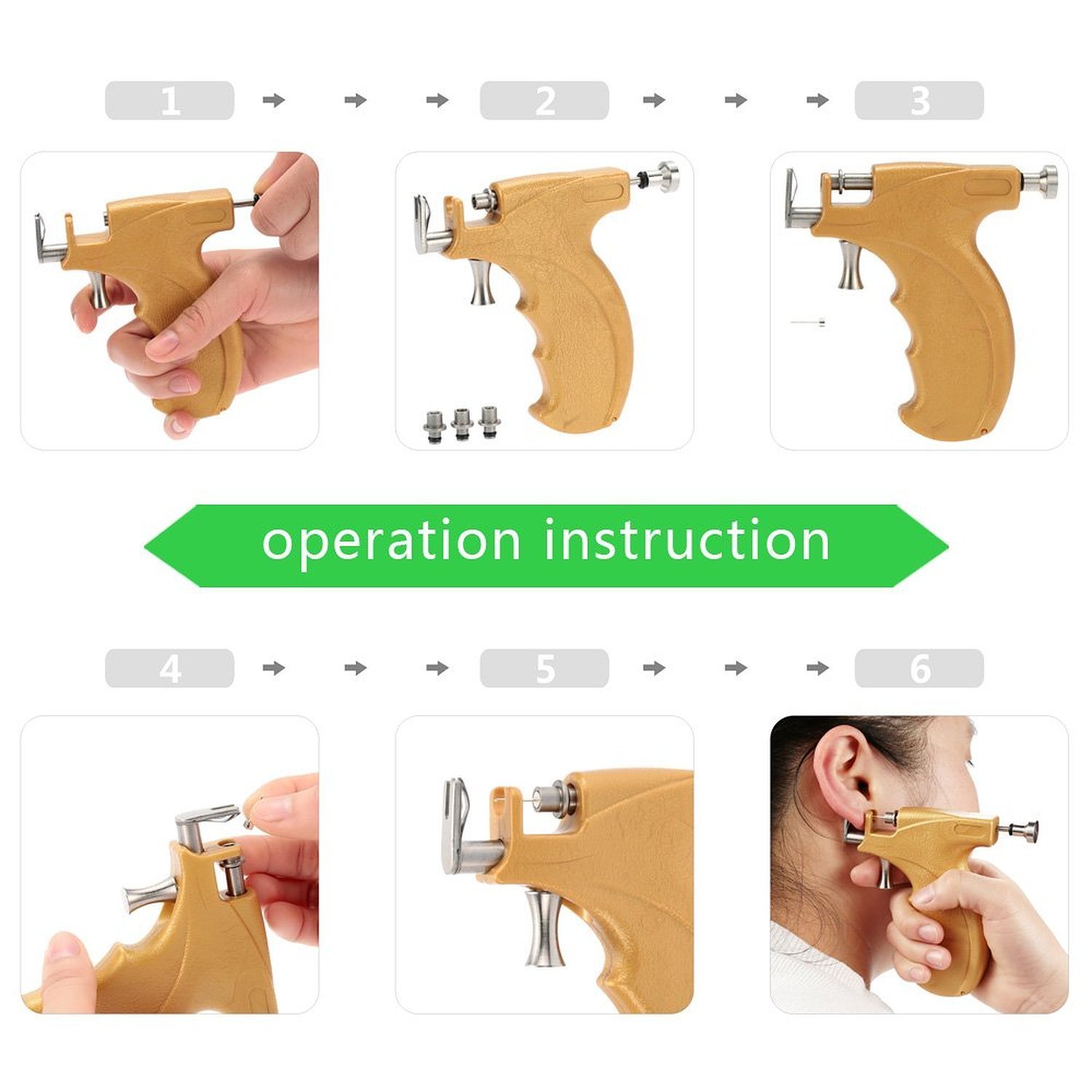 1
2
3

operation instruction

4
5
6