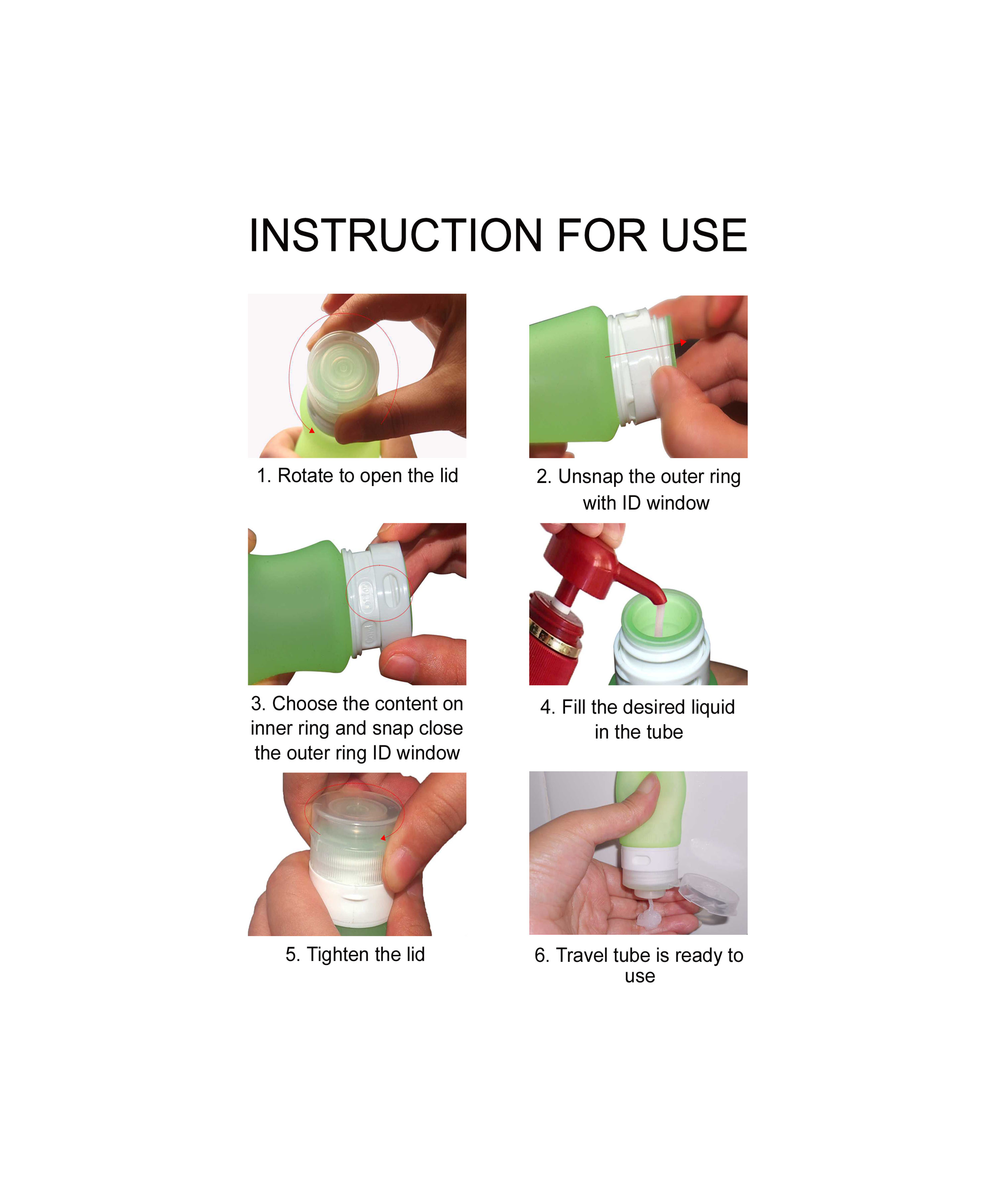 INSTRUCTION FOR USE

1. Rotate to open the lid

2. Unsnap the outer ring with ID window

3. Choose the content on inner ring and snap close the outer ring ID window

4. Fill the desired liquid in the tube

5. Tighten the lid

6. Travel tube is ready to use