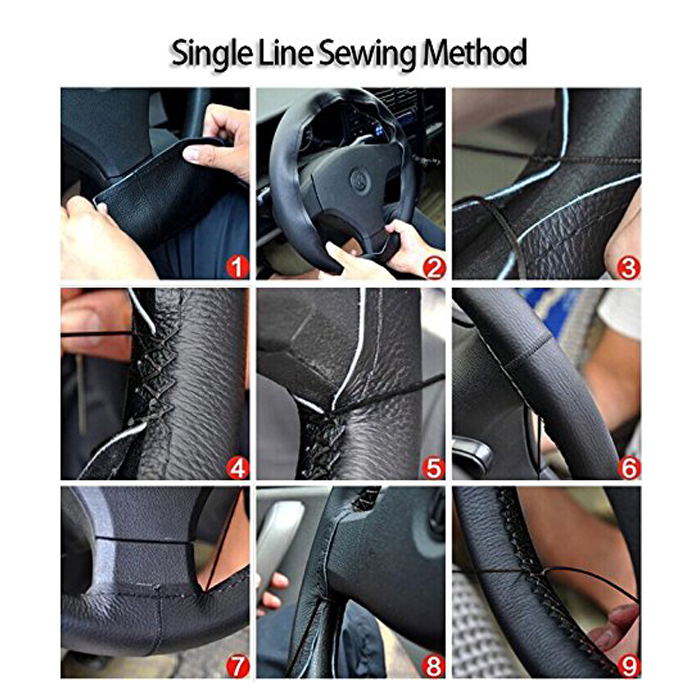 Single Line Sewing Method

1

2

3

4

5

6

7

8

9