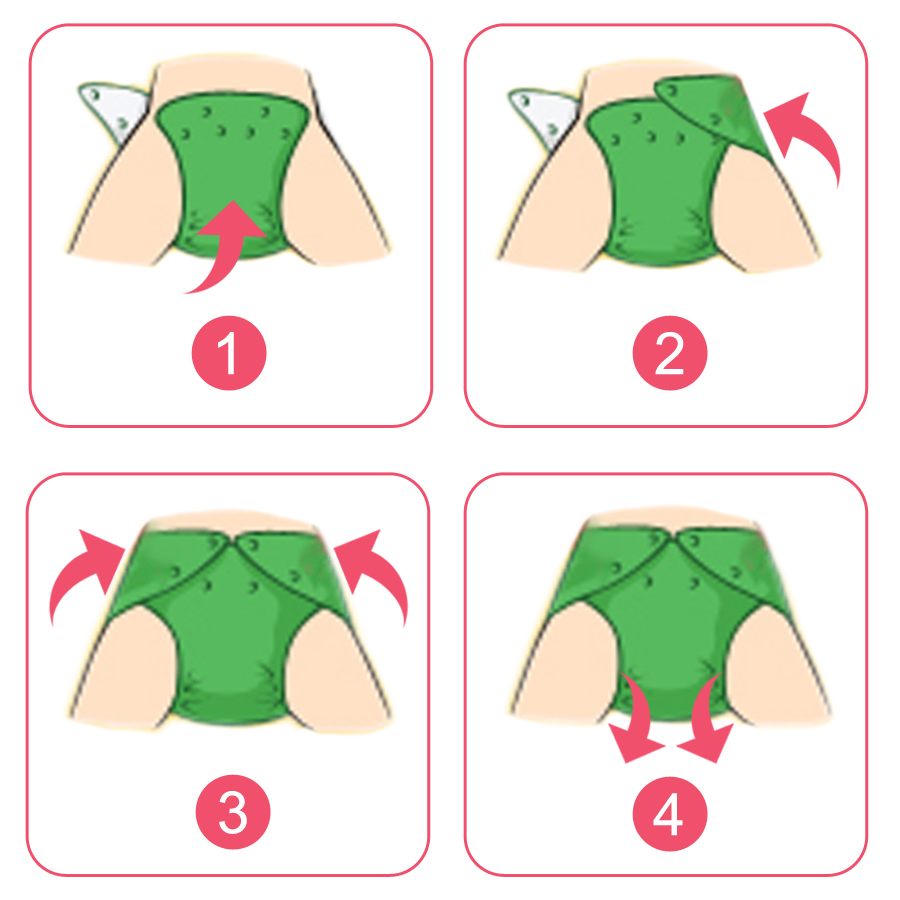 1

2

3

4